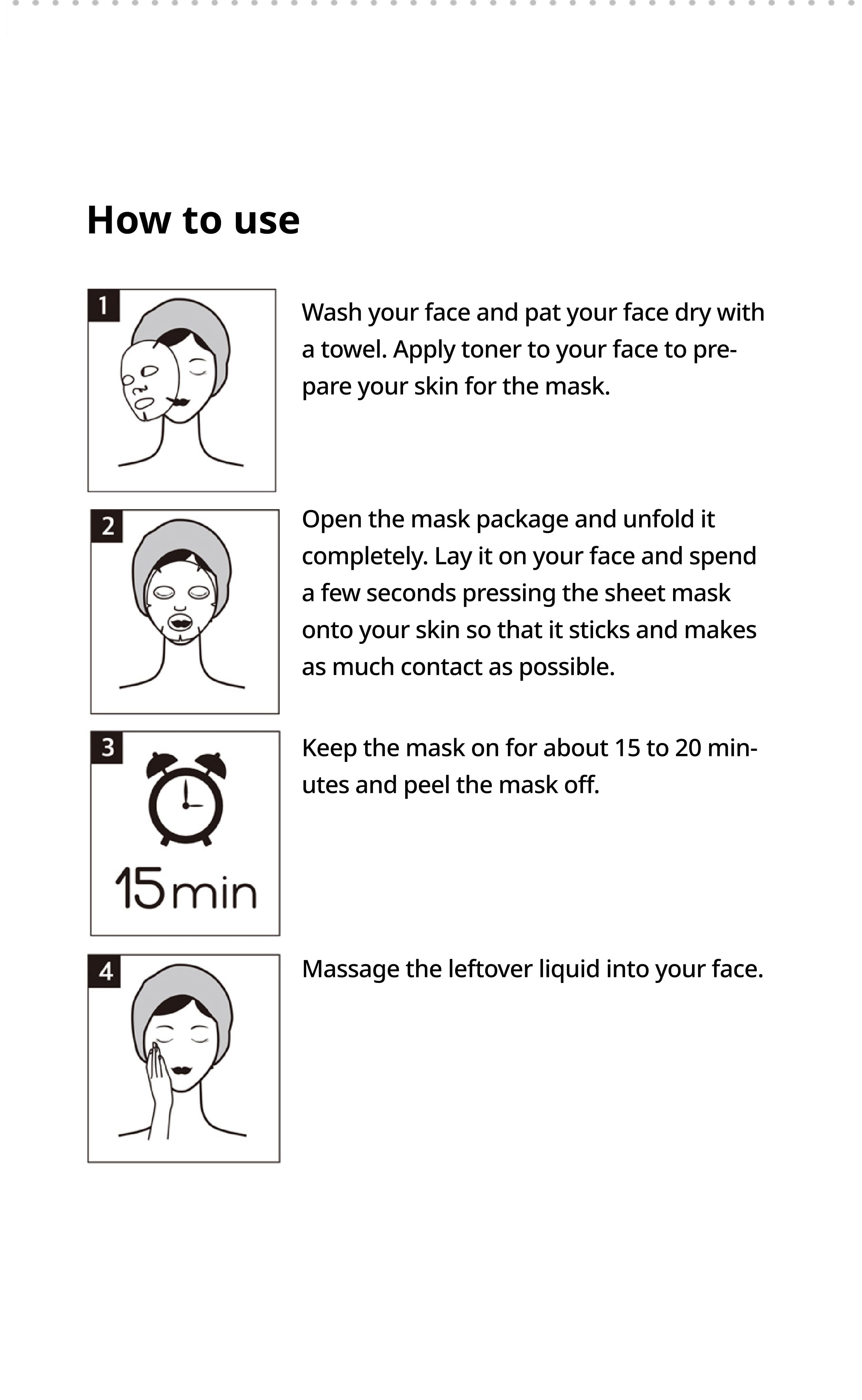 How to use

1

Wash your face and pat your face dry with a towel. Apply toner to your face to prepare your skin for the mask.

2

Open the mask package and unfold it completely. Lay it on your face and spend a few seconds pressing the sheet mask onto your skin so that it sticks and makes as much contact as possible.

3

15min

Keep the mask on for about 15 to 20 minutes and peel the mask off.

4

Massage the leftover liquid into your face.